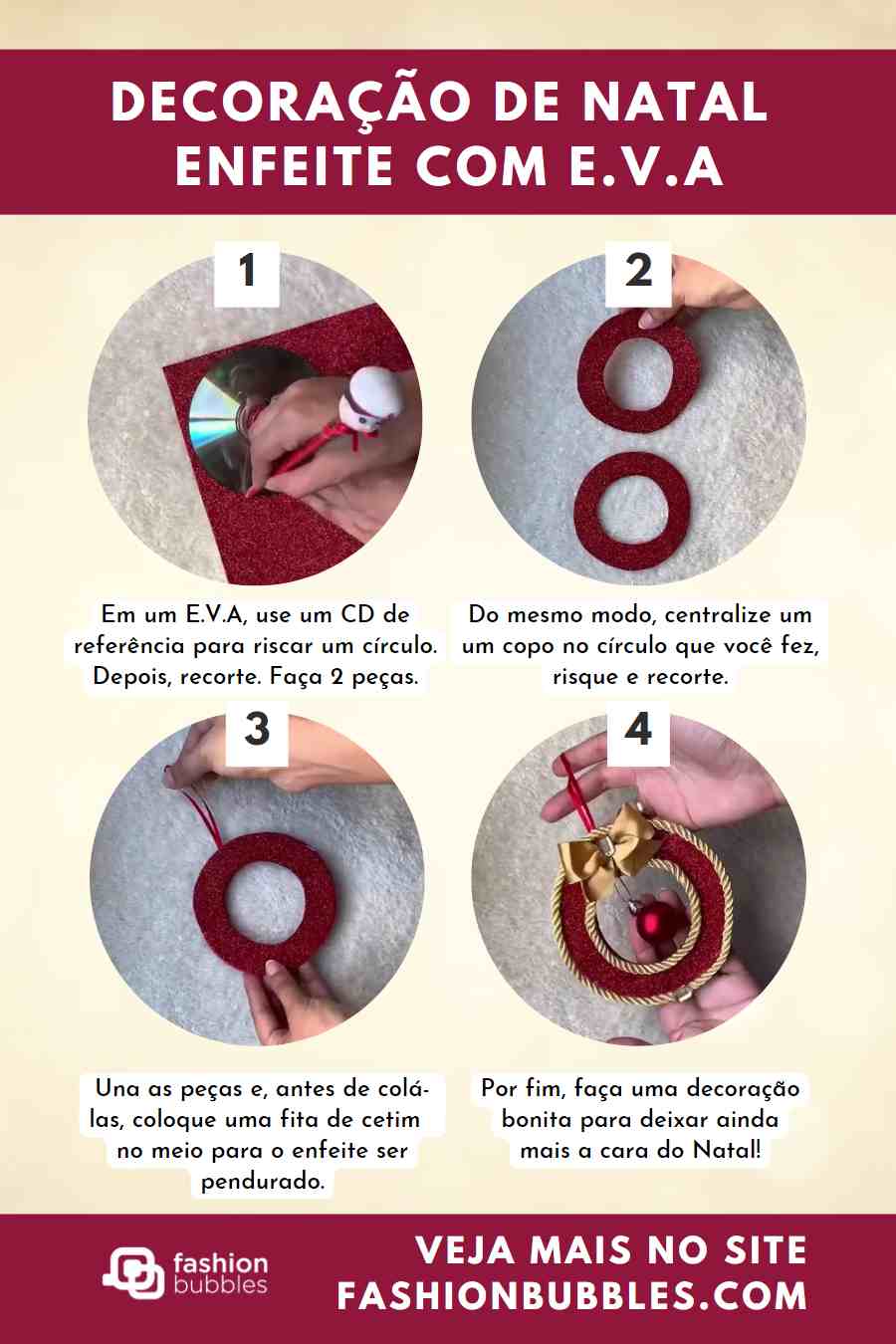 DECORAÇÃO DE NATAL
ENFEITE COM E.V.A

1

Em um E.V.A, use um CD de referência para riscar um círculo. Depois, recorte. Faça 2 peças.

2

Do mesmo modo, centralize um um copo no círculo que você fez, risque e recorte.

3

Una as peças e, antes de colá-las, coloque uma fita de cetim no meio para o enfeite ser pendurado.

4

Por fim, faça uma decoração bonita para deixar ainda mais a cara do Natal!

fashion bubbles

VEJA MAIS NO SITE
FASHIONBUBBLES.COM