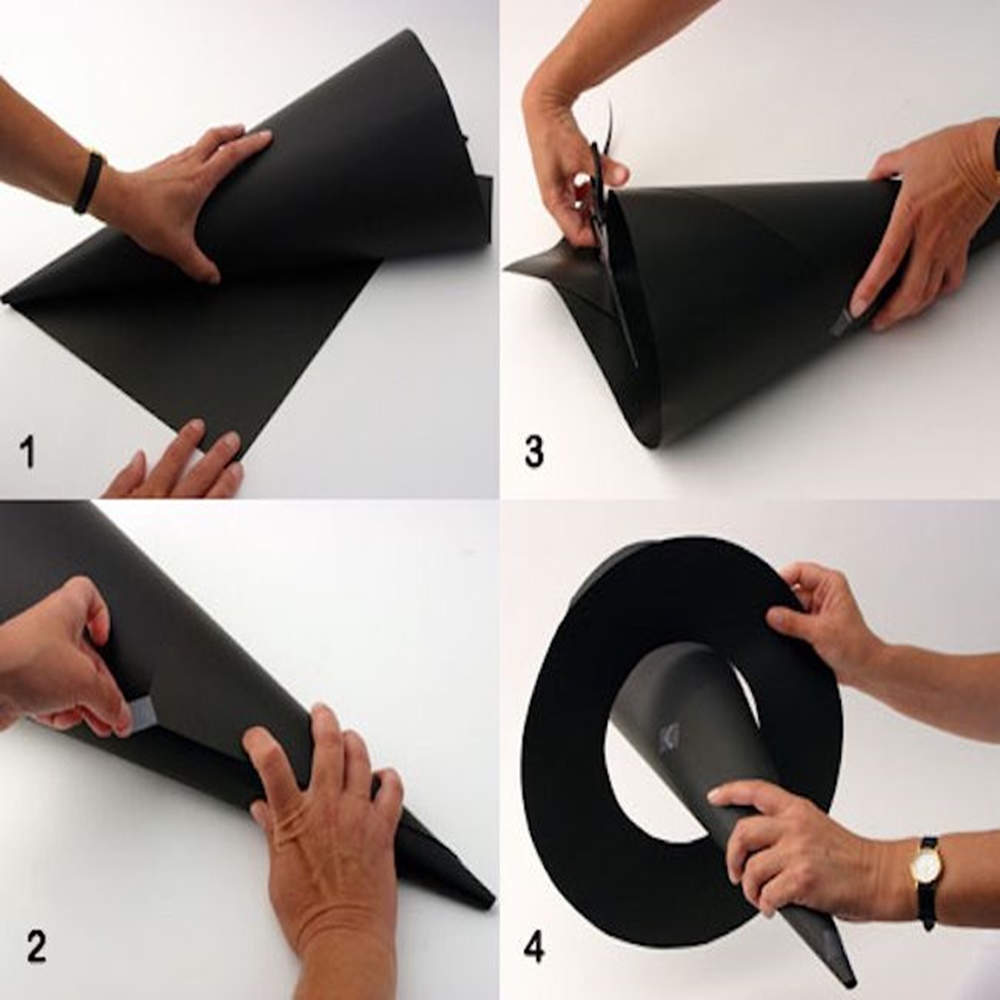 1

3

2

4