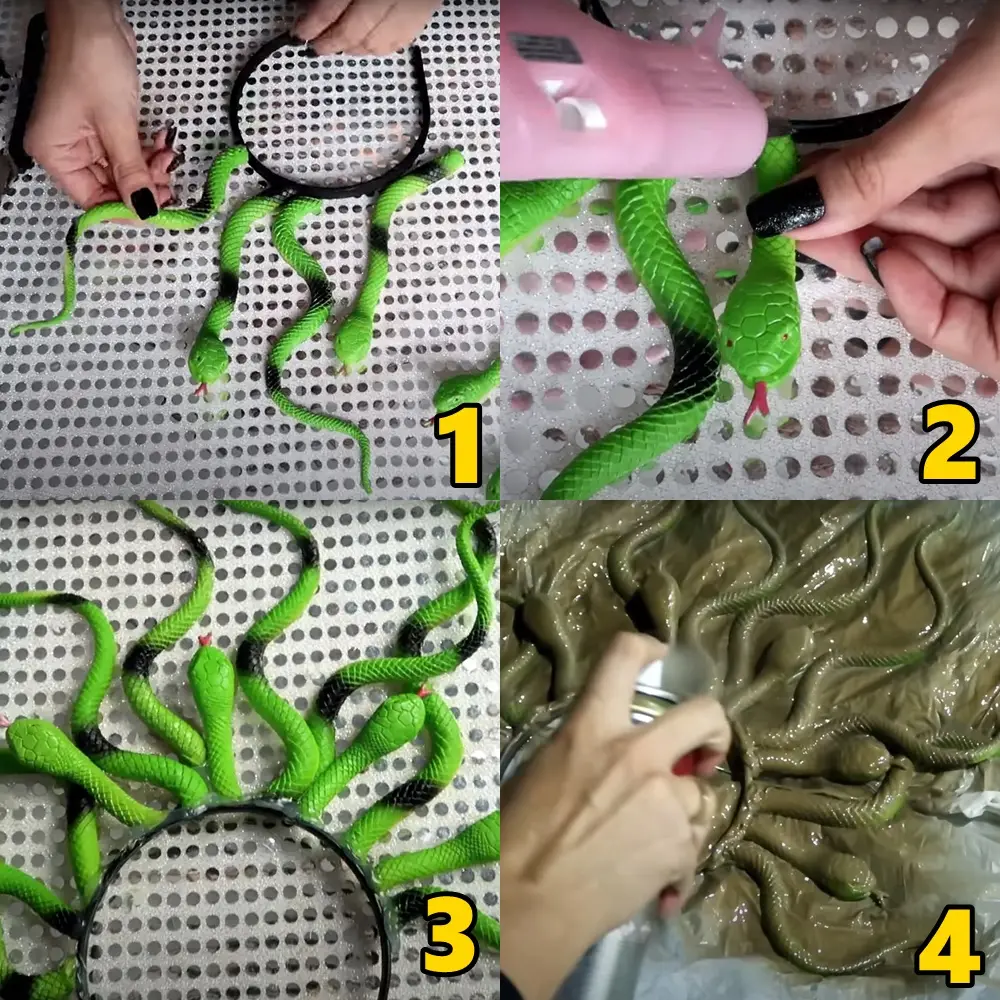 1

2

3

4