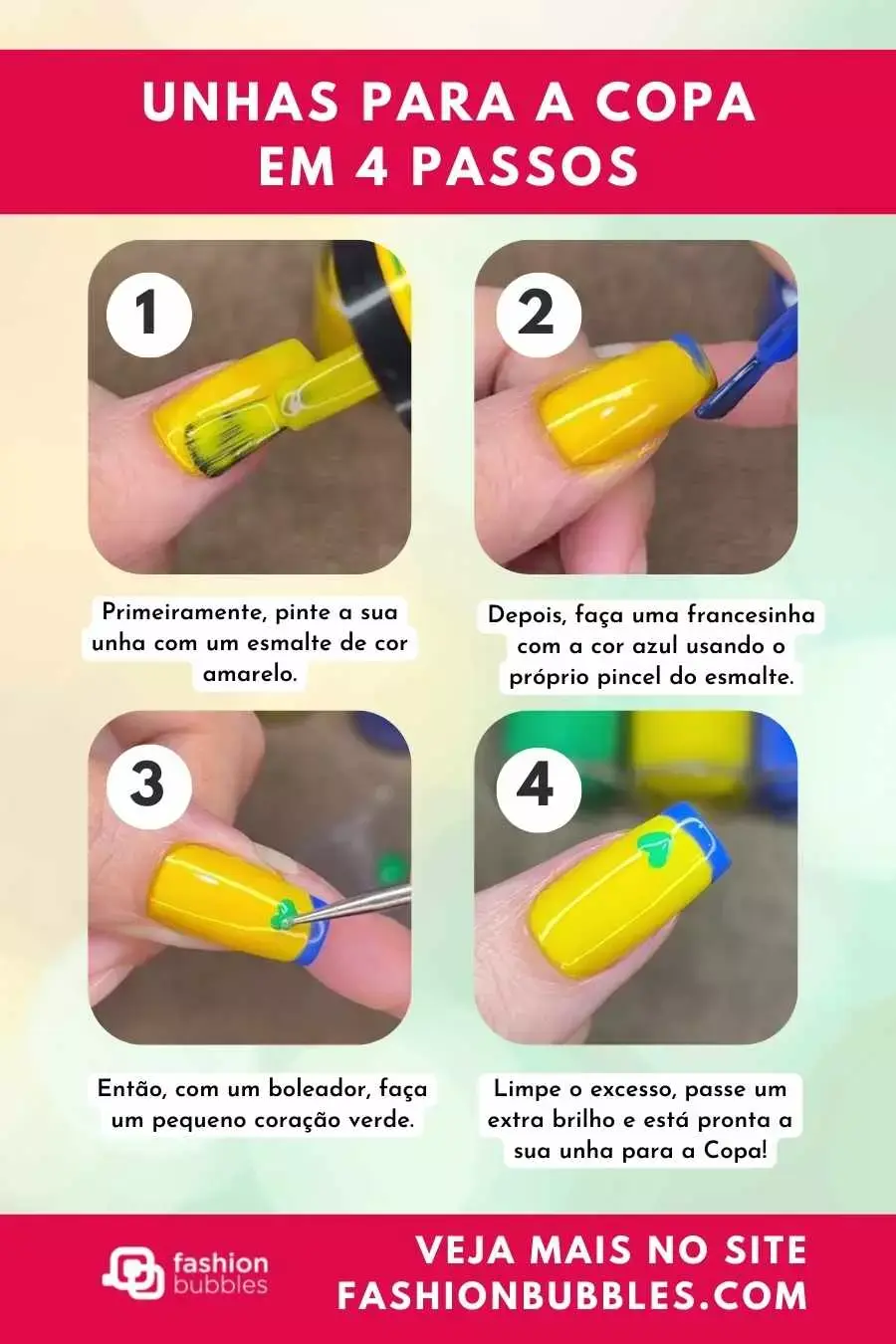 UNHAS PARA A COPA
EM 4 PASSOS

1

Primeiramente, pinte a sua unha com um esmalte de cor amarelo.

2

Depois, faça uma francesinha com a cor azul usando o próprio pincel do esmalte.

3

Então, com um boleador, faça um pequeno coração verde.

4

Limpe o excesso, passe um extra brilho e está pronta a sua unha para a Copa!

fashion
bubbles

VEJA MAIS NO SITE
FASHIONBUBBLES.COM